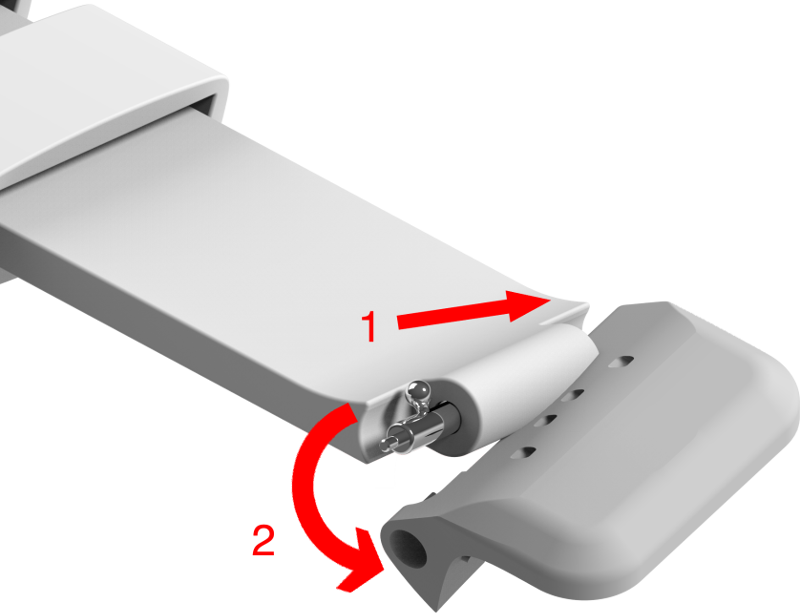 1
2