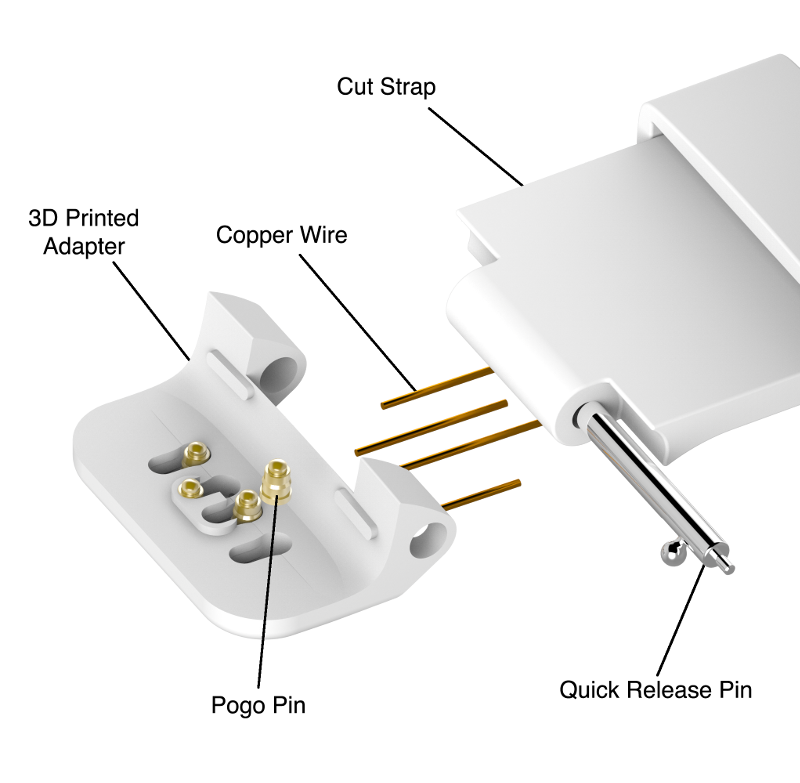 Cut Strap

3D Printed Adapter

Copper Wire

Pogo Pin

Quick Release Pin